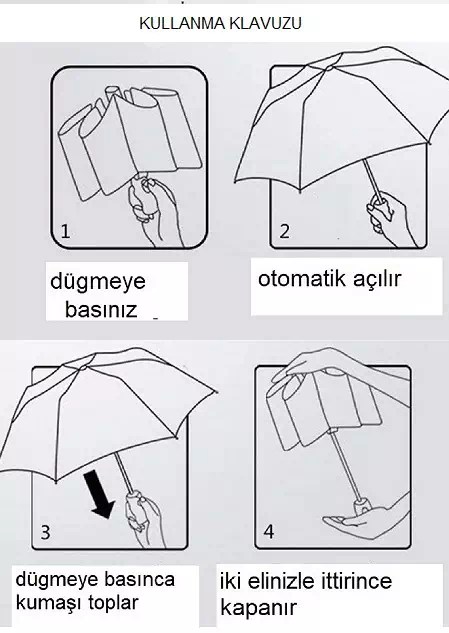 KULLANMA KLAVUZU

1

dügmeye basınız

2

otomatik açılır

3

dügmeye basınca kumaşı toplar

4

iki elinizle ittirince kapanır